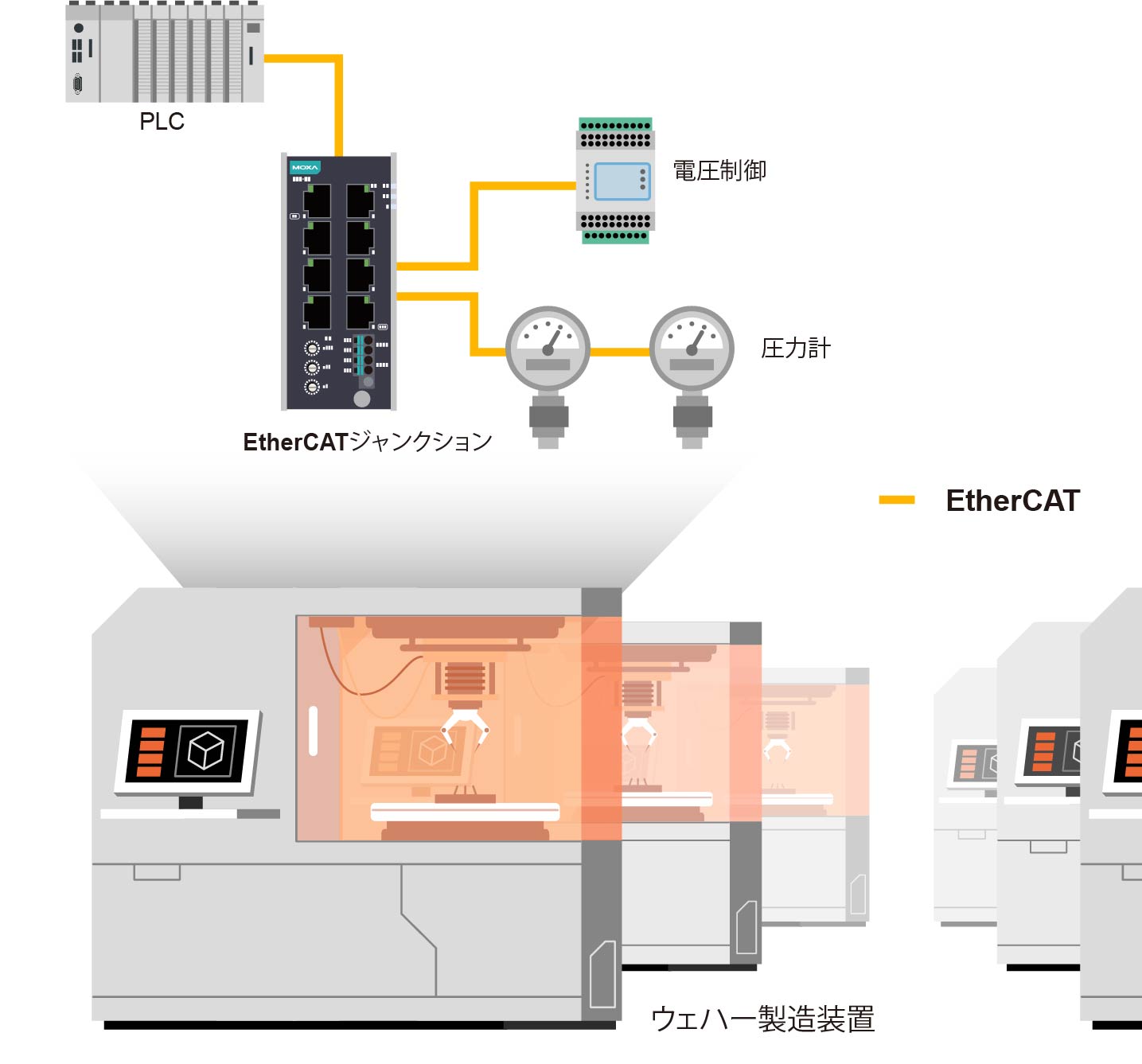 PLC

MOXA

電圧制御

圧力計

EtherCATジャンクション

EtherCAT

ウェハー製造装置